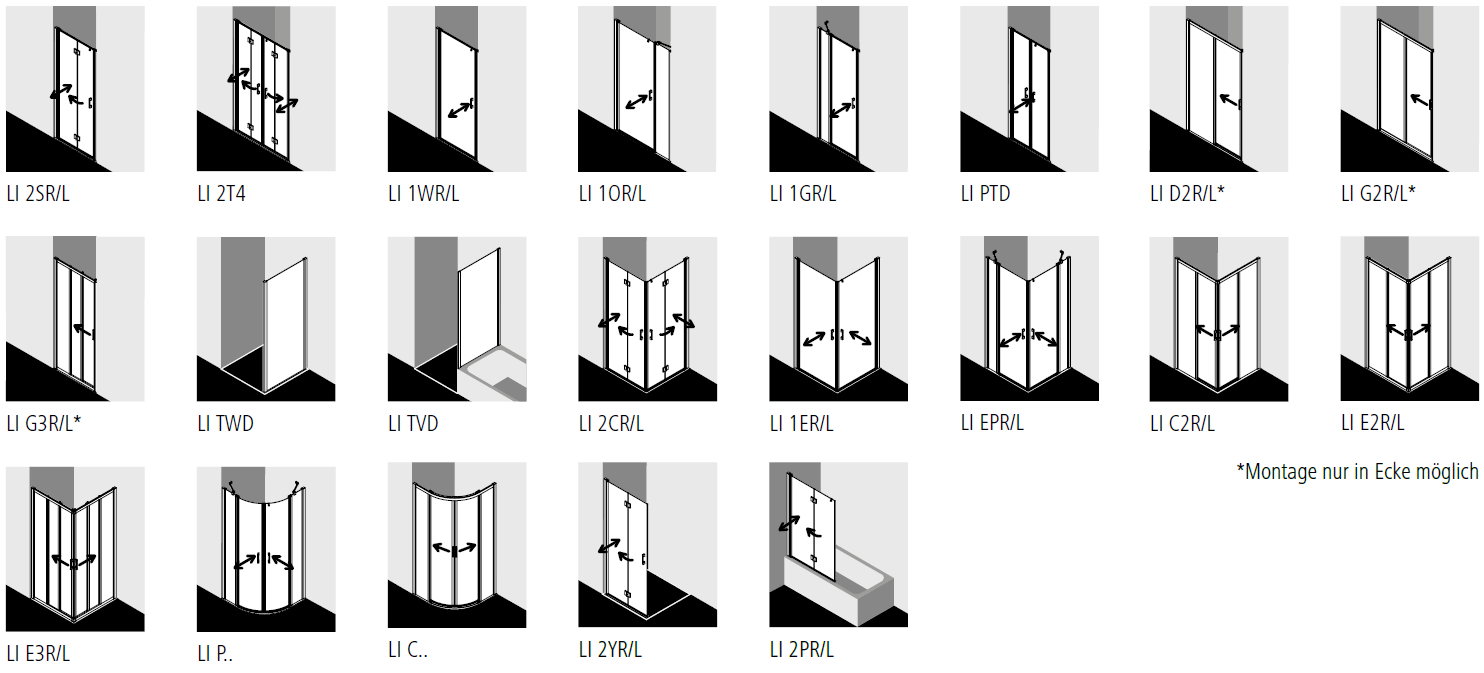 LI 2SR/L

LI 2T4

LI 1WR/L

LI 1OR/L

LI 1GR/L

LI PTD

LI D2R/L*

LI G2R/L*

LI G3R/L*

LI TWD

LI TVD

LI 2CR/L

LI 1ER/L

LI EPR/L

LI C2R/L

LI E2R/L

*Montage nur in Ecke möglich

LI E3R/L

LI P..

LI C..

LI 2YR/L

LI 2PR/L