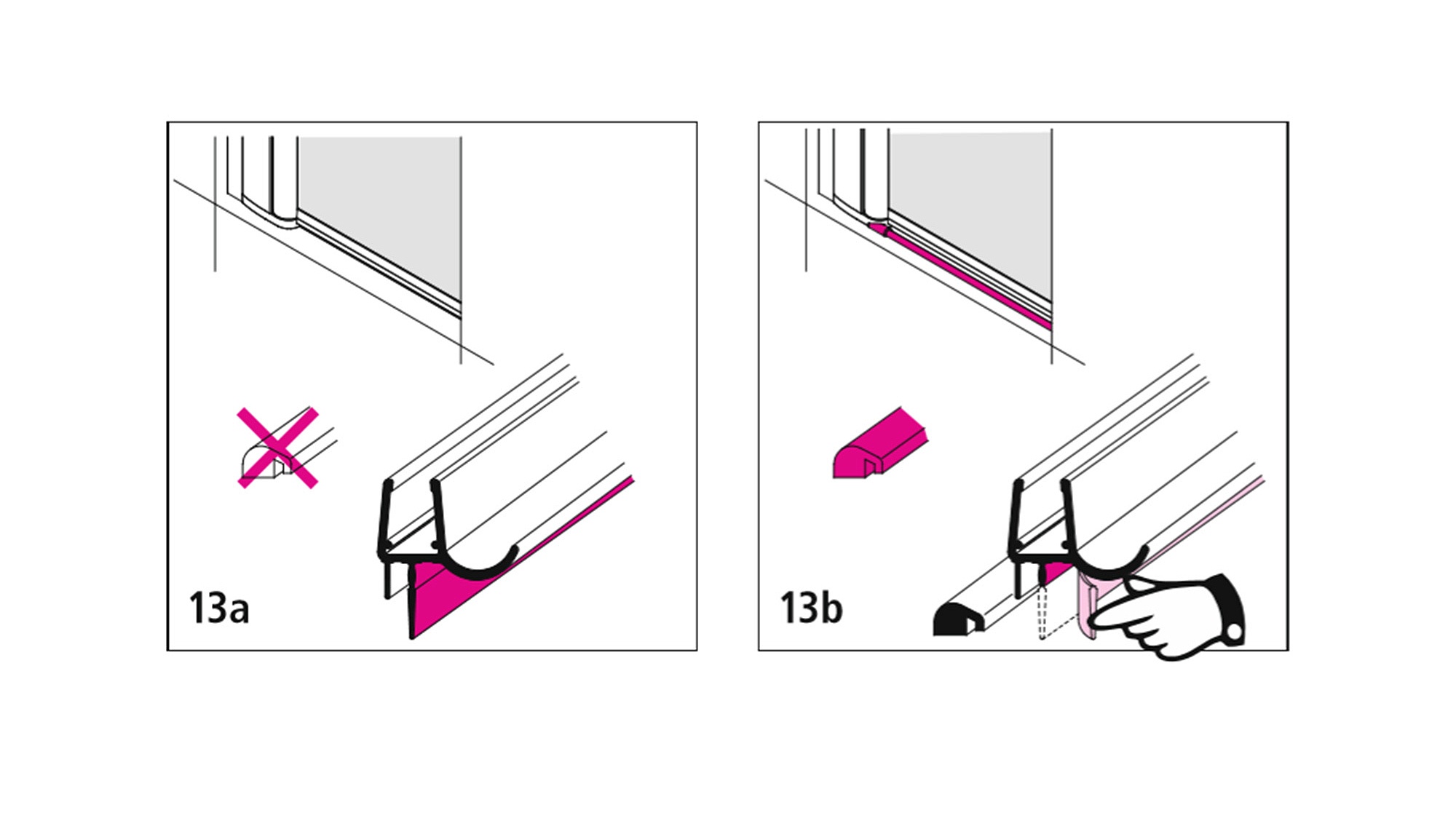 13a

13b